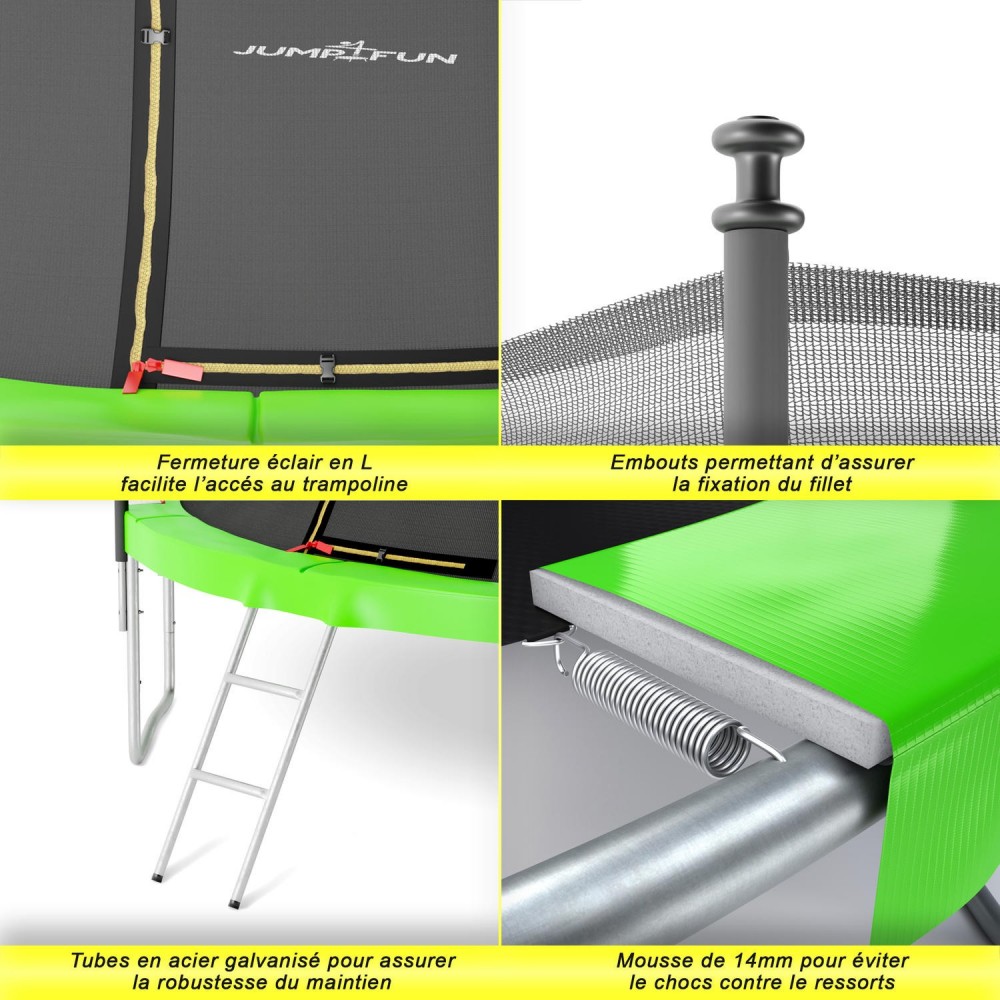 JUMP4FUN

Fermeture éclair en L facilite l'accés au trampoline

Embouts permettant d'assurer la fixation du fillet

Tubes en acier galvanisé pour assurer la robustesse du maintien

Mousse de 14mm pour éviter le chocs contre le ressorts